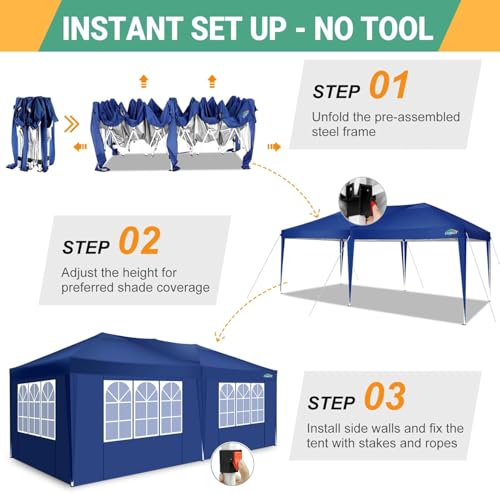 INSTANT SET UP - NO TOOL

STEP 01
Unfold the pre-assembled steel frame

STEP 02
Adjust the height for preferred shade coverage

STEP 03
Install side walls and fix the tent with stakes and ropes