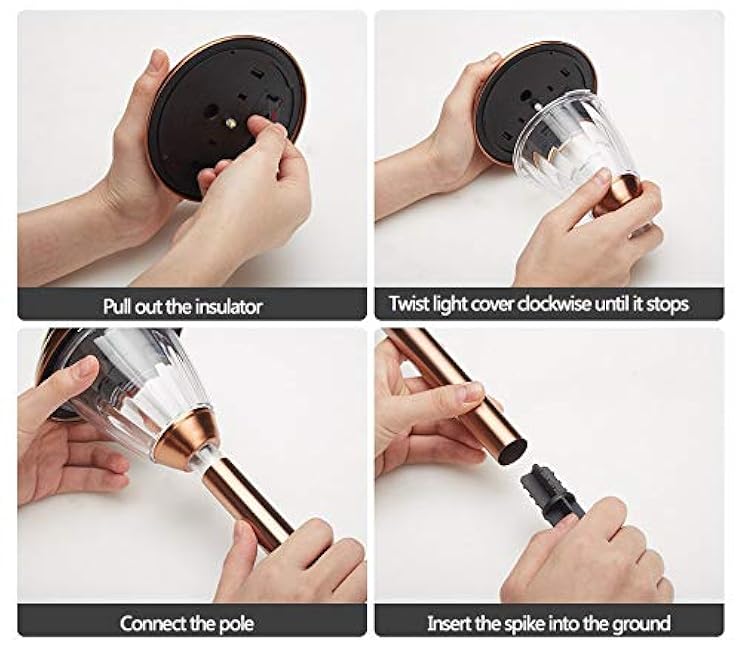 Pull out the insulator

Twist light cover clockwise until it stops

Connect the pole

Insert the spike into the ground