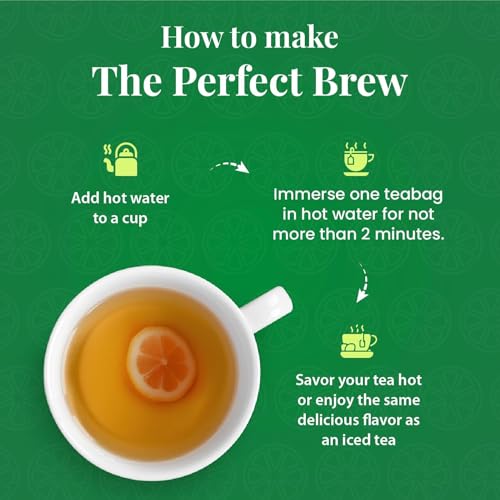 How to make
The Perfect Brew

Add hot water to a cup

Immerse one teabag in hot water for not more than 2 minutes.

Savor your tea hot or enjoy the same delicious flavor as an iced tea