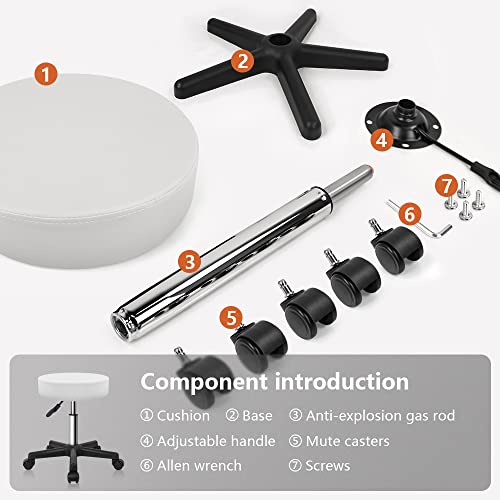 1
2
4
7
6
3
5

Component introduction

① Cushion ② Base ③ Anti-explosion gas rod

④ Adjustable handle ⑤ Mute casters

⑥ Allen wrench ⑦ Screws