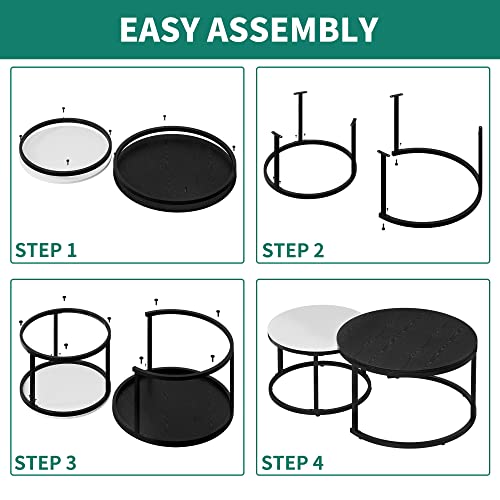 EASY ASSEMBLY

STEP 1

STEP 2

STEP 3

STEP 4