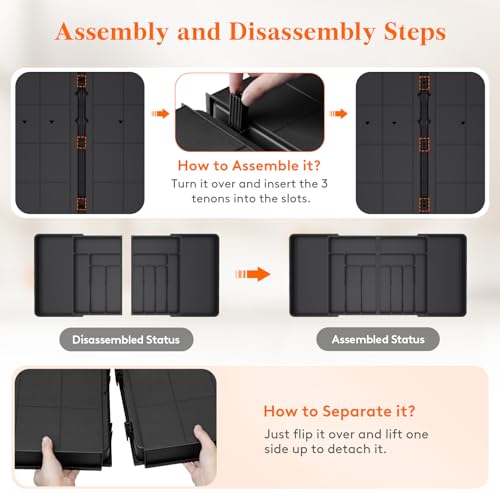 Assembly and Disassembly Steps

How to Assemble it?

Turn it over and insert the 3 tenons into the slots.

Disassembled Status

Assembled Status

How to Separate it?

Just flip it over and lift one side up to detach it.