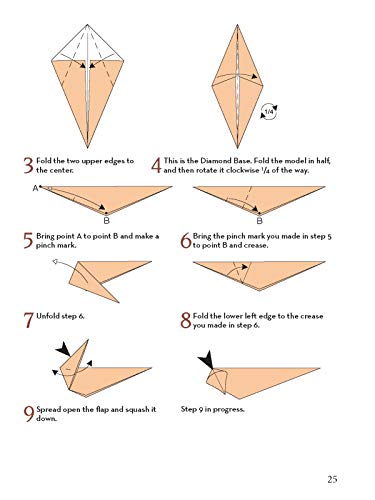 1/4

3 Fold the two upper edges to the center.

4 This is the Diamond Base. Fold the model in half, and then rotate it clockwise ¼ of the way.

A

B

B

5 Bring point A to point B and make a pinch mark.

6 Bring the pinch mark you made in step 5 to point B and crease.

7 Unfold step 6.

8 Fold the lower left edge to the crease you made in step 6.

9 Spread open the flap and squash it down.

Step 9 in progress.

25