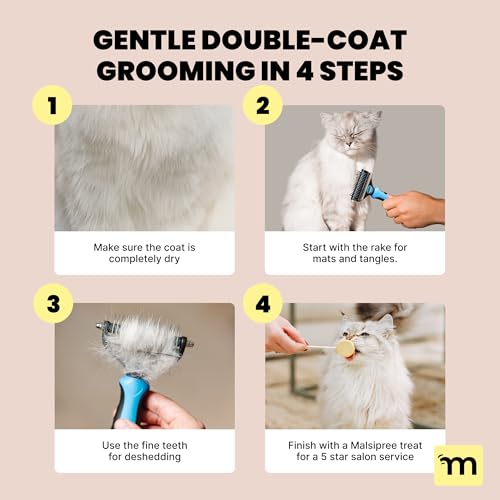 GENTLE DOUBLE-COAT GROOMING IN 4 STEPS

1

Make sure the coat is completely dry

2

Start with the rake for mats and tangles.

3

Use the fine teeth for deshedding

4

Finish with a Malsipree treat for a 5 star salon service

m