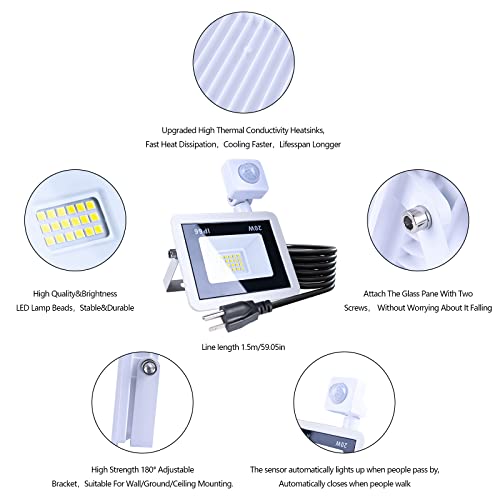 Upgraded High Thermal Conductivity Heatsinks, Fast Heat Dissipation, Cooling Faster, Lifesspan Longger

IP66

20W

High Quality&Brightness LED Lamp Beads, Stable&Durable

Attach The Glass Pane With Two Screws, Without Worrying About It Falling

Line length 1.5m/59.05in

20W

High Strength 180° Adjustable Bracket, Suitable For Wall/Ground/Ceiling Mounting.

The sensor automatically lights up when people pass by, Automatically closes when people walk