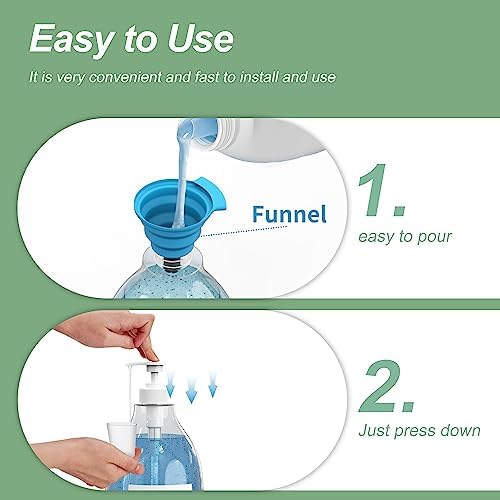 Easy to Use

It is very convenient and fast to install and use

Funnel

1.

easy to pour

2.

Just press down