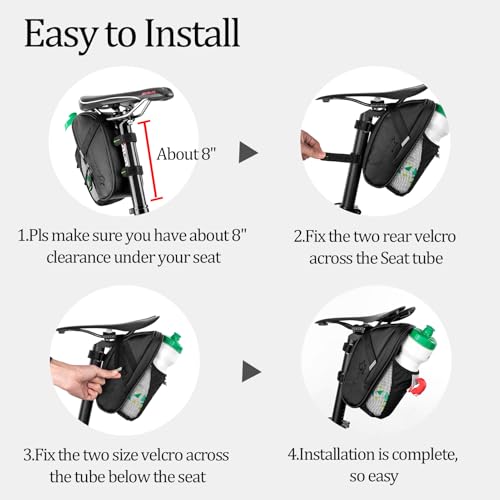 Easy to Install

About 8"

1.Pls make sure you have about 8" clearance under your seat

2.Fix the two rear velcro across the Seat tube

3.Fix the two size velcro across the tube below the seat

4.Installation is complete, so easy