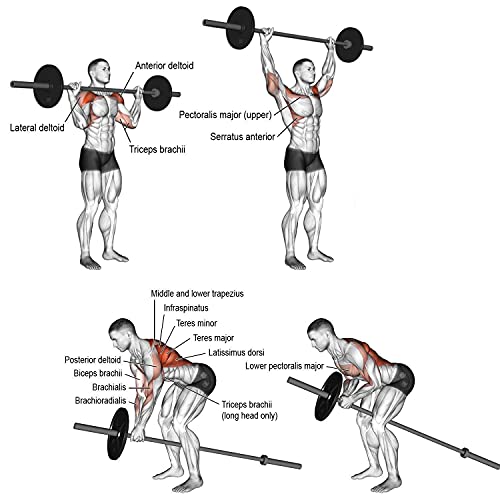 Anterior deltoid
Lateral deltoid
Triceps brachii

Pectoralis major (upper)
Serratus anterior

Middle and lower trapezius
Infraspinatus
Teres minor
Teres major
Latissimus dorsi
Posterior deltoid
Biceps brachii
Brachialis
Brachioradialis
Triceps brachii (long head only)

Lower pectoralis major