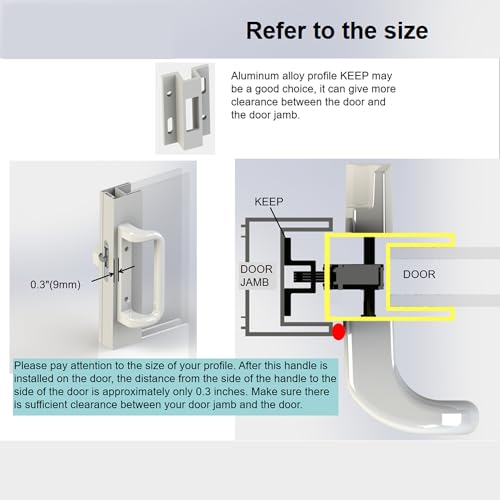 Refer to the size

Aluminum alloy profile KEEP may be a good choice, it can give more clearance between the door and the door jamb.

0.3"(9mm)

KEEP

DOOR JAMB

DOOR

Please pay attention to the size of your profile. After this handle is installed on the door, the distance from the side of the handle to the side of the door is approximately only 0.3 inches. Make sure there is sufficient clearance between your door jamb and the door.