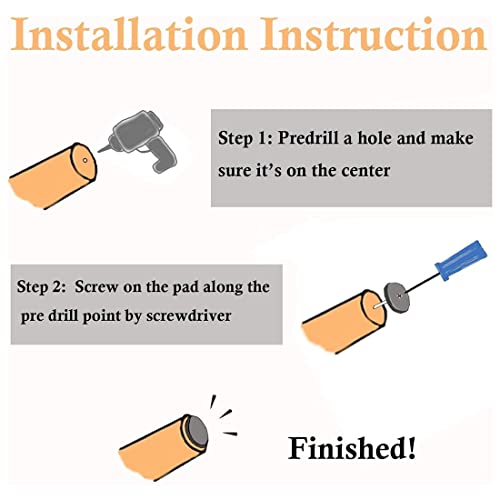 Installation Instruction

Step 1: Predrill a hole and make sure it's on the center

Step 2: Screw on the pad along the pre drill point by screwdriver

Finished!