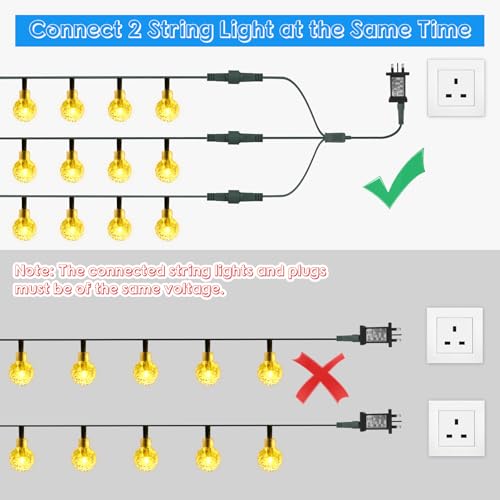 Connect 2 String Light at the Same Time

Note: The connected string lights and plugs must be of the same voltage.