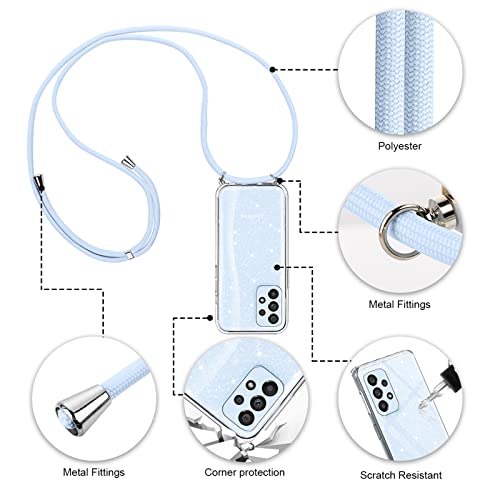 Polyester

Metal Fittings

Metal Fittings

Corner protection

Scratch Resistant