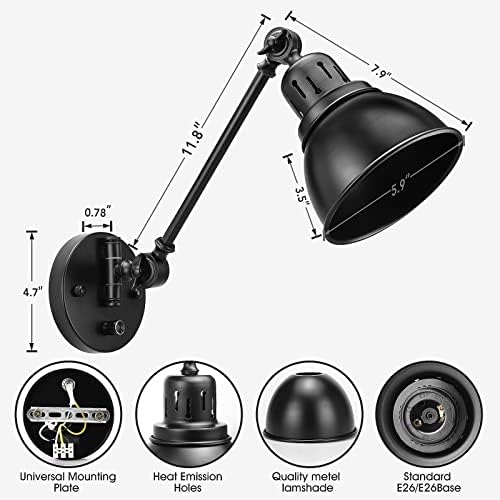 7.9"

11.8"

3.5"

5.9"

0.78"

4.7"

Universal Mounting Plate

Heat Emission Holes

Quality metel lamshade

Standard E26/E26Base