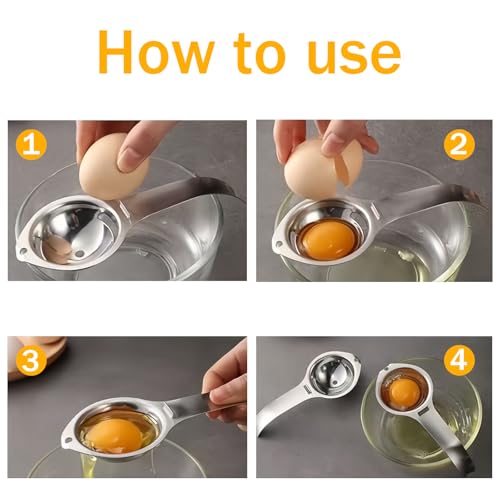 How to use

1

2

3

4