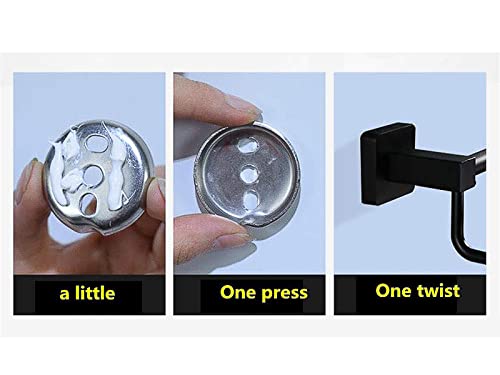 a little

One press

One twist