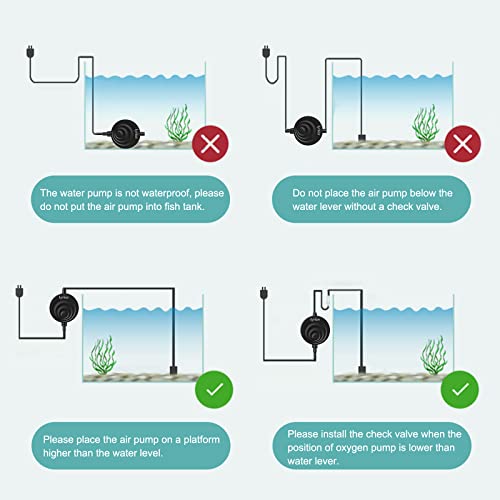 The water pump is not waterproof, please do not put the air pump into fish tank.

Do not place the air pump below the water lever without a check valve.

Please place the air pump on a platform higher than the water level.

Please install the check valve when the position of oxygen pump is lower than water lever.