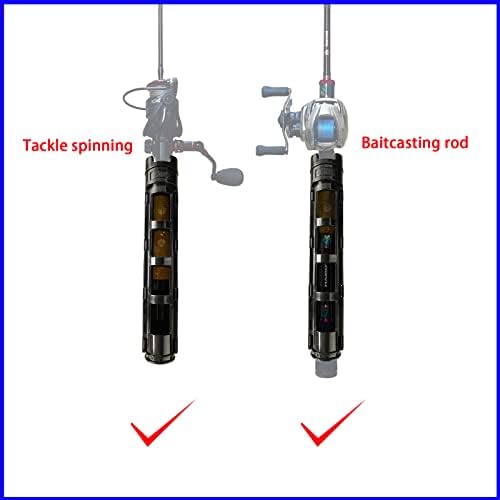 Tackle spinning

Baitcasting rod