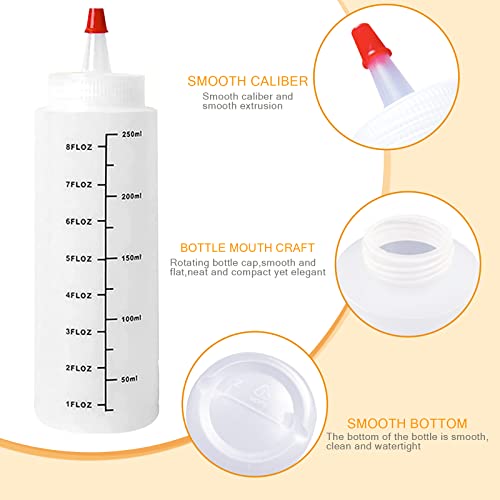 250ml
8FLOZ
7FLOZ
200ml
6FLOZ
5FLOZ
150ml
4FLOZ
100ml
3FLOZ
2FLOZ
50ml
1FLOZ

SMOOTH CALIBER
Smooth caliber and smooth extrusion

BOTTLE MOUTH CRAFT
Rotating bottle cap,smooth and flat,neat and compact yet elegant

SMOOTH BOTTOM
The bottom of the bottle is smooth, clean and watertight