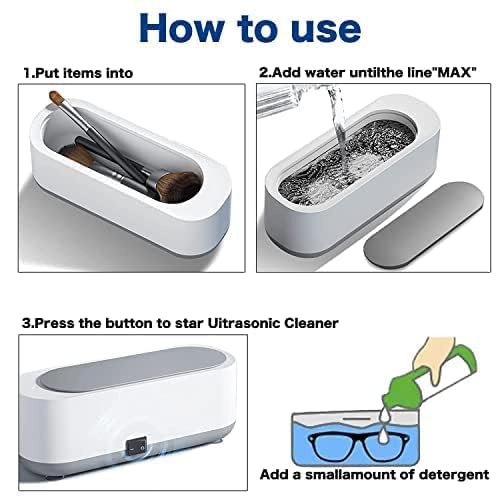 How to use

1.Put items into

2.Add water untilthe line"MAX"

3.Press the button to star Uitrasonic Cleaner

Add a smallamount of detergent