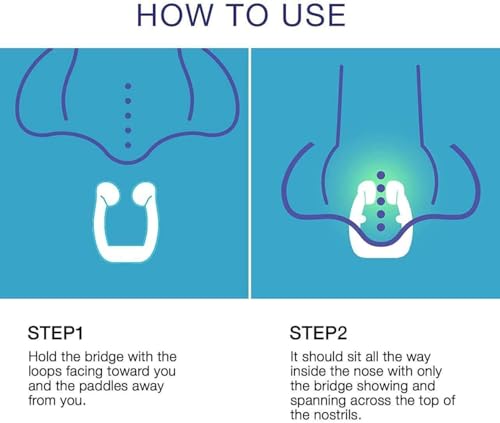 HOW TO USE

STEP1

Hold the bridge with the loops facing toward you and the paddles away from you.

STEP2

It should sit all the way inside the nose with only the bridge showing and spanning across the top of the nostrils.