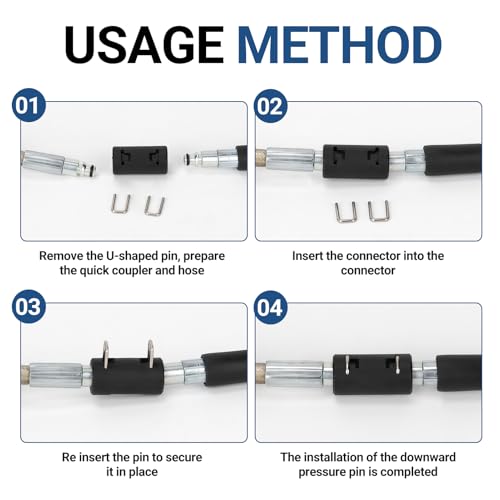 USAGE METHOD

01

Remove the U-shaped pin, prepare the quick coupler and hose

02

Insert the connector into the connector

03

Re insert the pin to secure it in place

04

The installation of the downward pressure pin is completed