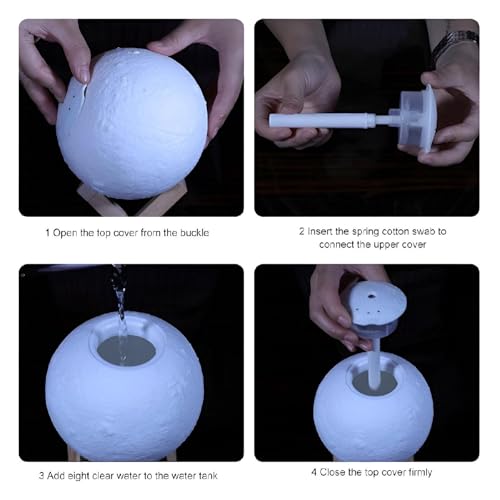 1 Open the top cover from the buckle

2 Insert the spring cotton swab to connect the upper cover

3 Add eight clear water to the water tank

4 Close the top cover firmly