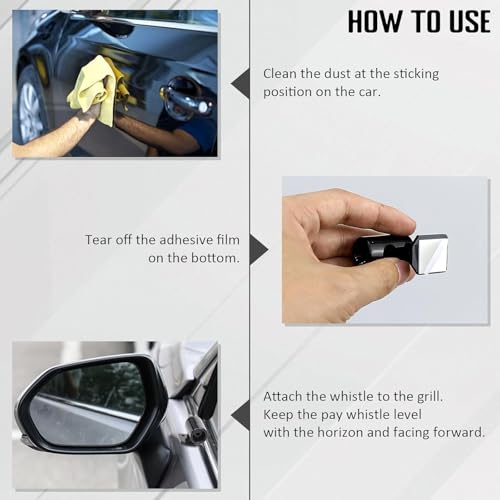 HOW TO USE

Clean the dust at the sticking position on the car.

Tear off the adhesive film on the bottom.

Attach the whistle to the grill.
Keep the pay whistle level with the horizon and facing forward.