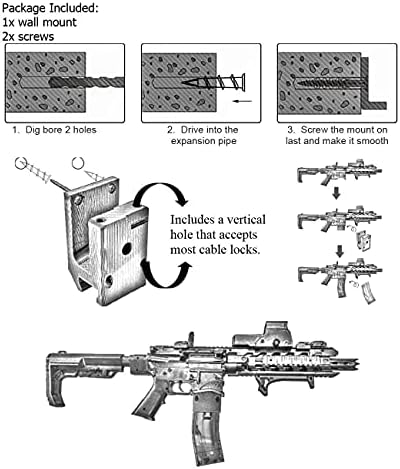 Package Included:
1x wall mount
2x screws

1. Dig bore 2 holes

2. Drive into the expansion pipe

3. Screw the mount on last and make it smooth

Includes a vertical hole that accepts most cable locks.