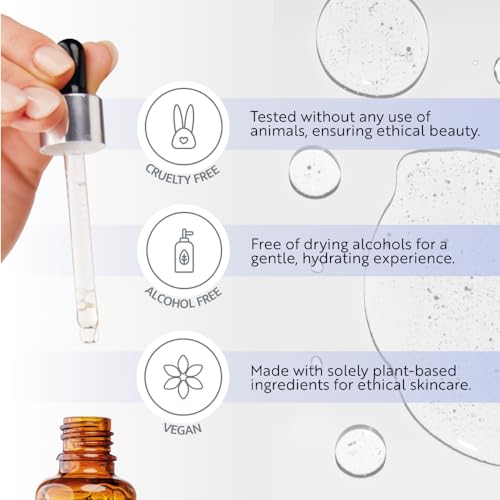 CRUELTY FREE

Tested without any use of animals, ensuring ethical beauty.

ALCOHOL FREE

Free of drying alcohols for a gentle, hydrating experience.

VEGAN

Made with solely plant-based ingredients for ethical skincare.