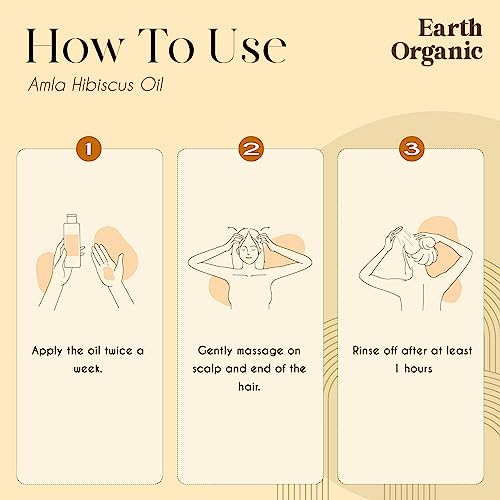 How To Use

Amla Hibiscus Oil

Earth Organic

1

Apply the oil twice a week.

2

Gently massage on scalp and end of the hair.

3

Rinse off after at least 1 hours