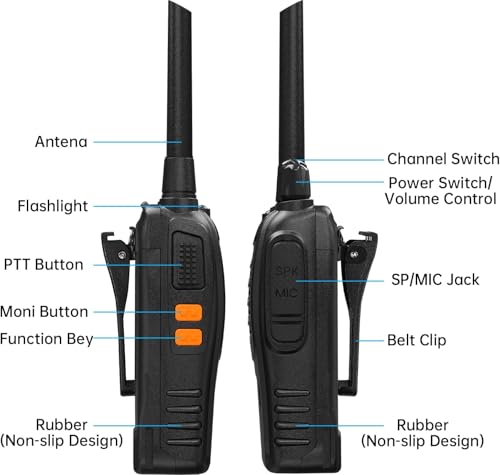 Antena

Flashlight

PTT Button

Moni Button

Function Bey

Rubber
(Non-slip Design)

Channel Switch

Power Switch/
Volume Control

SPK
MIC

SP/MIC Jack

Belt Clip

Rubber
(Non-slip Design)