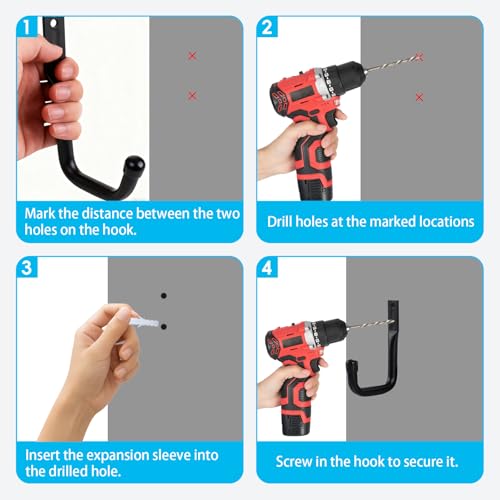 1

Mark the distance between the two holes on the hook.

2

Drill holes at the marked locations

3

Insert the expansion sleeve into the drilled hole.

4

Screw in the hook to secure it.