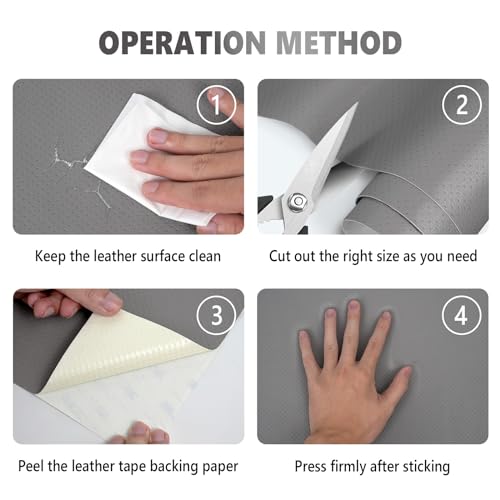 OPERATION METHOD

1

Keep the leather surface clean

2

Cut out the right size as you need

3

Peel the leather tape backing paper

4

Press firmly after sticking