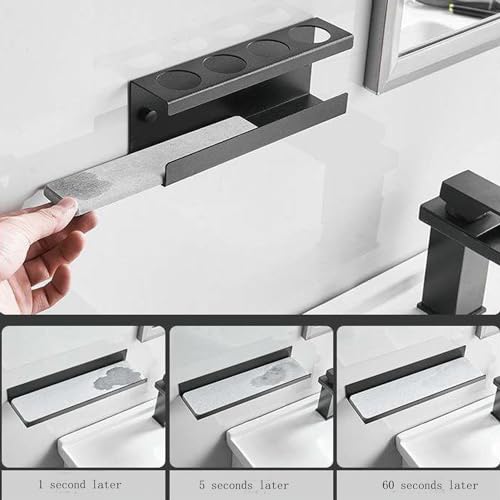 1 second later

5 seconds later

60 seconds later