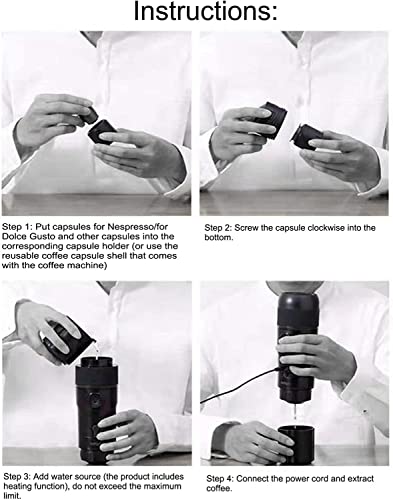 Instructions:

Step 1: Put capsules for Nespresso/for Dolce Gusto and other capsules into the corresponding capsule holder (or use the reusable coffee capsule shell that comes with the coffee machine)

Step 2: Screw the capsule clockwise into the bottom.

Step 3: Add water source (the product includes heating function), do not exceed the maximum limit.

Step 4: Connect the power cord and extract coffee.