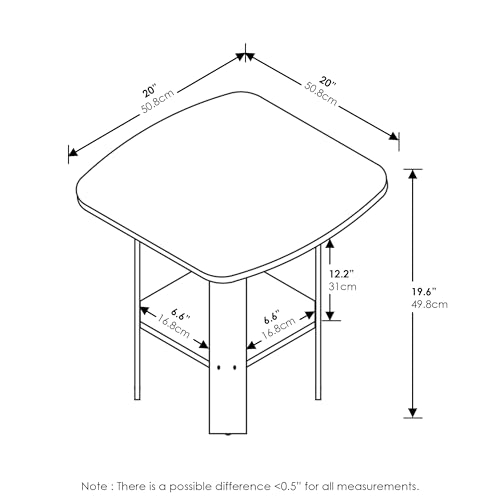 20"
50.8cm

20"
50.8cm

12.2"
31cm

19.6"
49.8cm

6.6"
16.8cm

6.6"
16.8cm

Note : There is a possible difference <0.5" for all measurements.