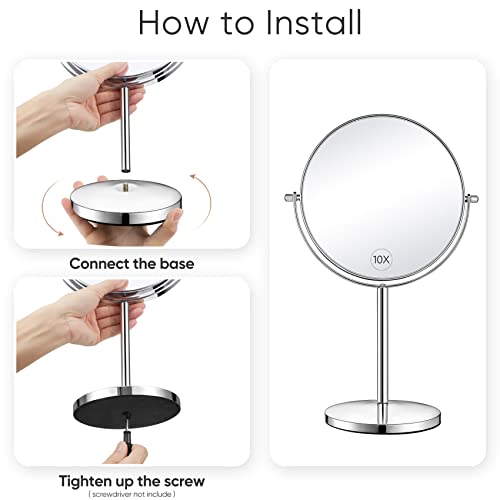 How to Install

Connect the base

Tighten up the screw
( screwdriver not include )

10X