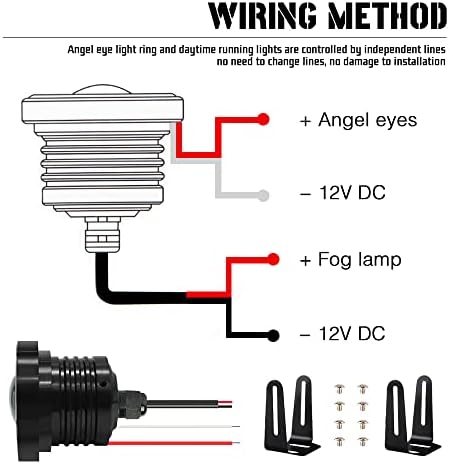 WIRING METHOD

Angel eye light ring and daytime running lights are controlled by independent lines no need to change lines, no damage to installation

+ Angel eyes

– 12V DC

+ Fog lamp

– 12V DC