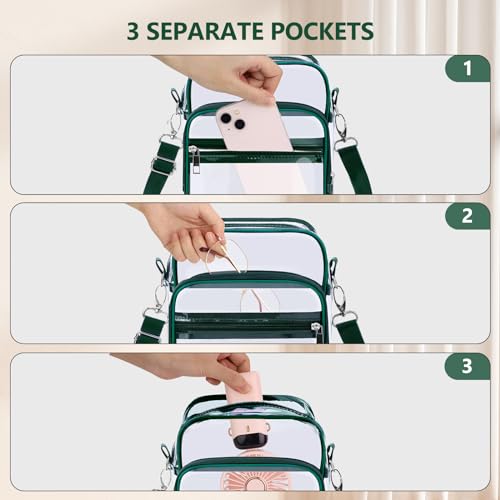 3 SEPARATE POCKETS

1

2

3