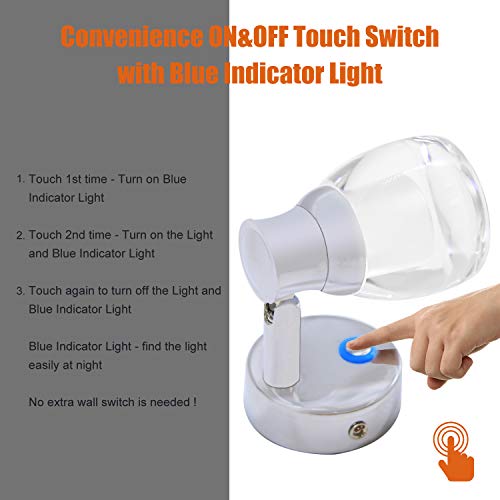 Convenience ON&OFF Touch Switch with Blue Indicator Light

1. Touch 1st time - Turn on Blue Indicator Light

2. Touch 2nd time - Turn on the Light and Blue Indicator Light

3. Touch again to turn off the Light and Blue Indicator Light

Blue Indicator Light - find the light easily at night

No extra wall switch is needed !