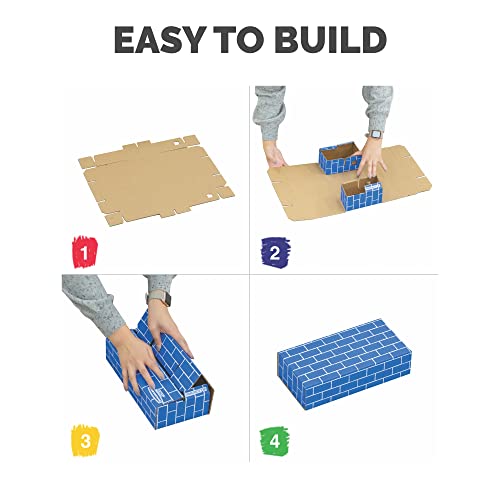 EASY TO BUILD

1

2

3

4