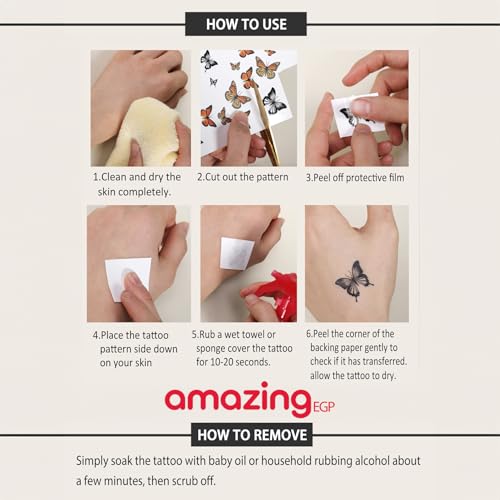 HOW TO USE

1.Clean and dry the skin completely.

2.Cut out the pattern

3.Peel off protective film

4.Place the tattoo pattern side down on your skin

5.Rub a wet towel or sponge cover the tattoo for 10-20 seconds.

6.Peel the corner of the backing paper gently to check if it has transferred. allow the tattoo to dry.

amazing EGP

HOW TO REMOVE

Simply soak the tattoo with baby oil or household rubbing alcohol about a few minutes, then scrub off.