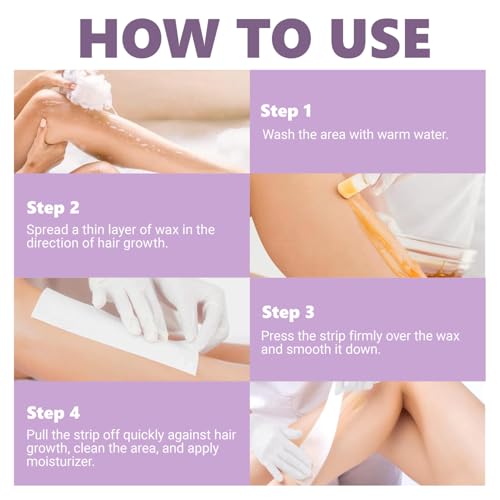 HOW TO USE

Step 1
Wash the area with warm water.

Step 2
Spread a thin layer of wax in the direction of hair growth.

Step 3
Press the strip firmly over the wax and smooth it down.

Step 4
Pull the strip off quickly against hair growth, clean the area, and apply moisturizer.