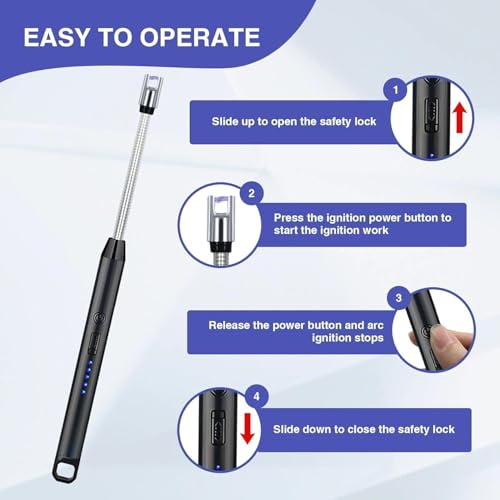 EASY TO OPERATE

1

Slide up to open the safety lock

2

Press the ignition power button to start the ignition work

3

Release the power button and arc ignition stops

4

Slide down to close the safety lock