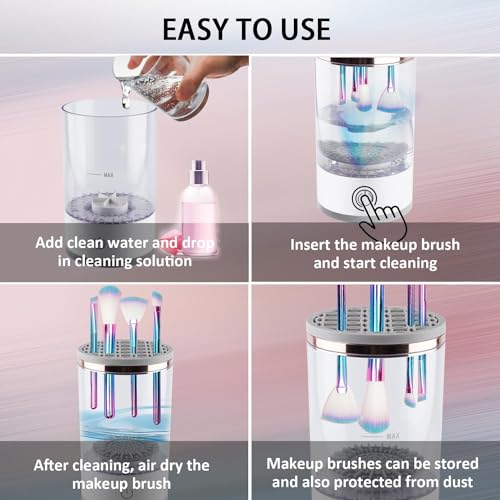 EASY TO USE

MAX

Add clean water and drop in cleaning solution

Insert the makeup brush and start cleaning

After cleaning, air dry the makeup brush

MAX

Makeup brushes can be stored and also protected from dust