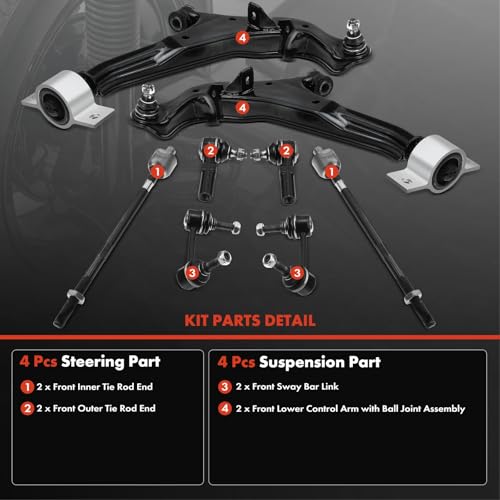 4

4

2 2

1 1

3 3

KIT PARTS DETAIL

4 Pcs Steering Part

1 2 x Front Inner Tie Rod End

2 2 x Front Outer Tie Rod End

4 Pcs Suspension Part

3 2 x Front Sway Bar Link

4 2 x Front Lower Control Arm with Ball Joint Assembly