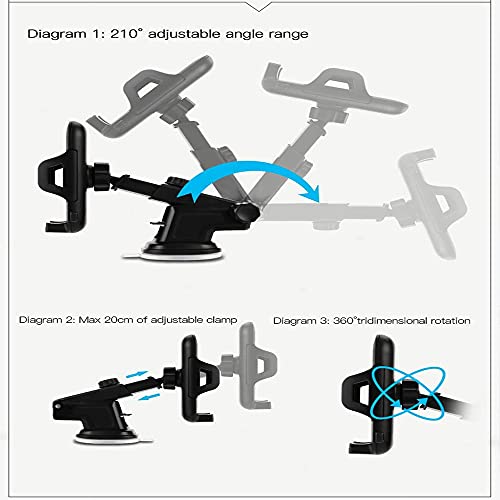 Diagram 1: 210° adjustable angle range

Diagram 2: Max 20cm of adjustable clamp

Diagram 3: 360°tridimensional rotation