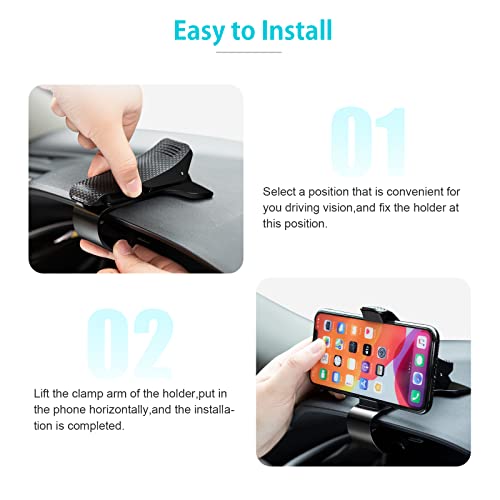 Easy to Install

01

Select a position that is convenient for you driving vision,and fix the holder at this position.

02

Lift the clamp arm of the holder,put in the phone horizontally,and the installation is completed.