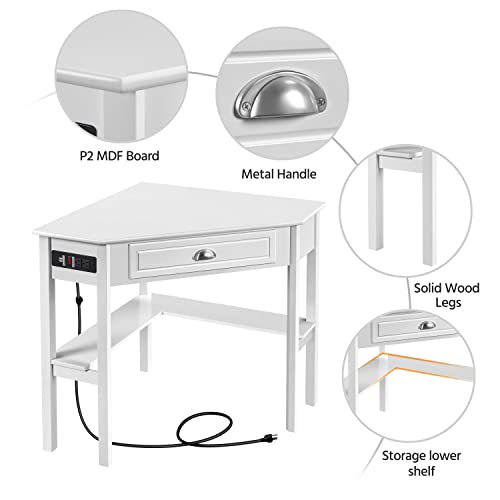 P2 MDF Board

Metal Handle

Solid Wood Legs

Storage lower shelf