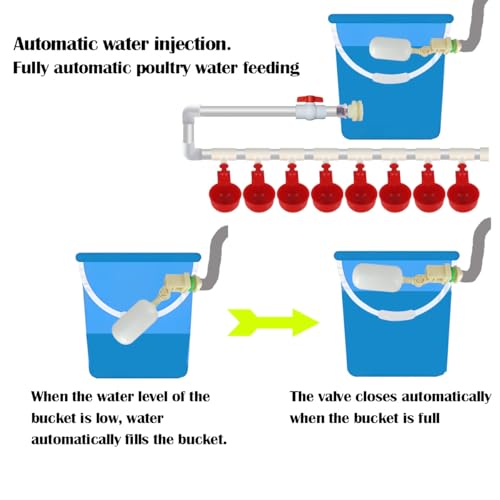 Automatic water injection.
Fully automatic poultry water feeding

When the water level of the bucket is low, water automatically fills the bucket.

The valve closes automatically when the bucket is full